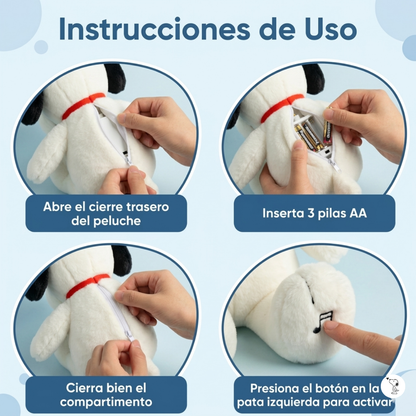 Instrucciones de Uso

Abre el cierre trasero del peluche

Inserta 3 pilas AA

Cierra bien el compartimento

Presiona el botón en la pata izquierda para activar